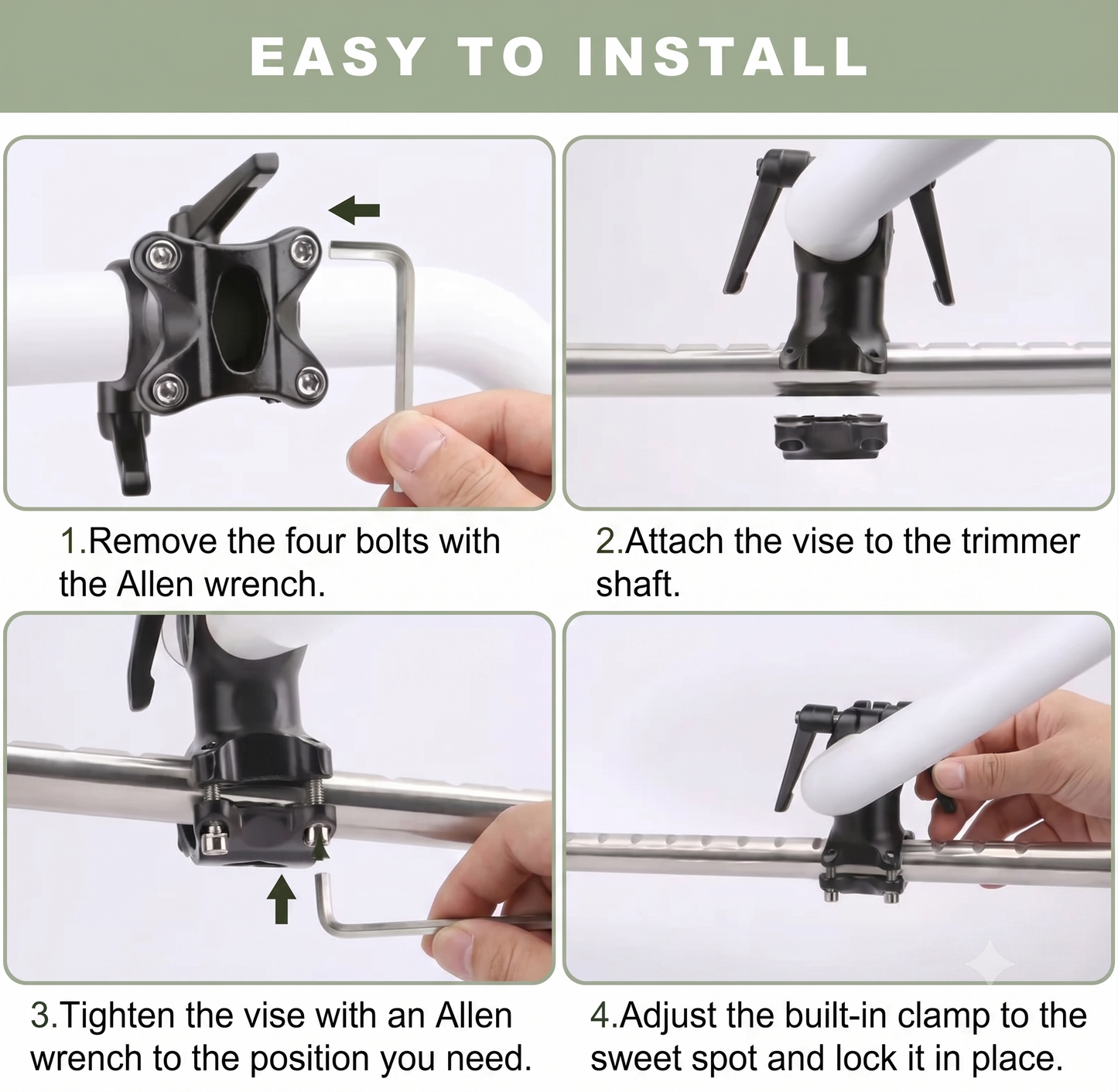 EASY TO INSTALL

1.Remove the four bolts with the Allen wrench.

2.Attach the vise to the trimmer shaft.

3.Tighten the vise with an Allen wrench to the position you need.

4.Adjust the built-in clamp to the sweet spot and lock it in place.