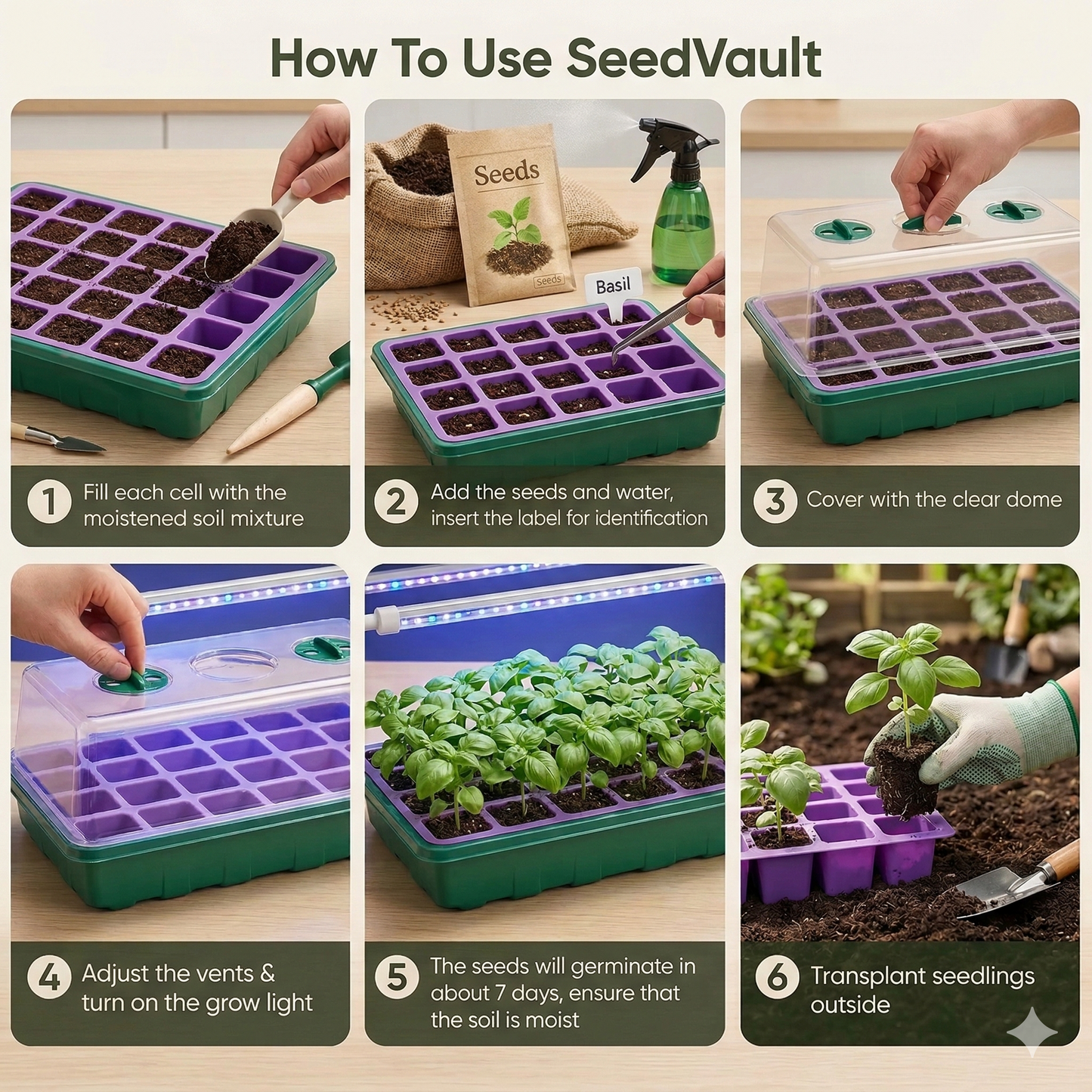 How To Use SeedVault

Seeds

Seeds

Basil

1 Fill each cell with the moistened soil mixture

2 Add the seeds and water, insert the label for identification

3 Cover with the clear dome

4 Adjust the vents & turn on the grow light

5 The seeds will germinate in about 7 days, ensure that the soil is moist

6 Transplant seedlings outside