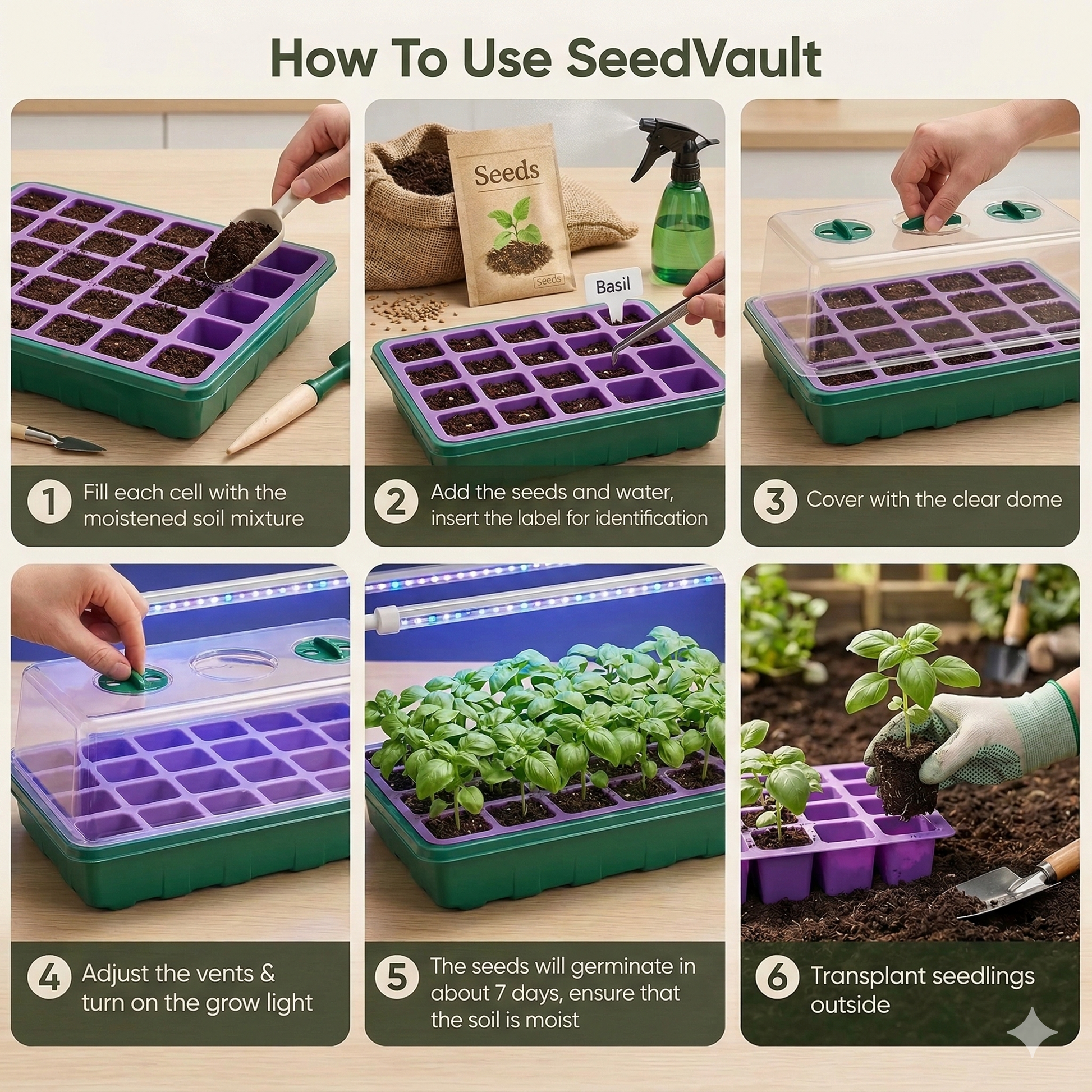 How To Use SeedVault

Seeds

Seeds

Basil

1 Fill each cell with the moistened soil mixture

2 Add the seeds and water, insert the label for identification

3 Cover with the clear dome

4 Adjust the vents & turn on the grow light

5 The seeds will germinate in about 7 days, ensure that the soil is moist

6 Transplant seedlings outside